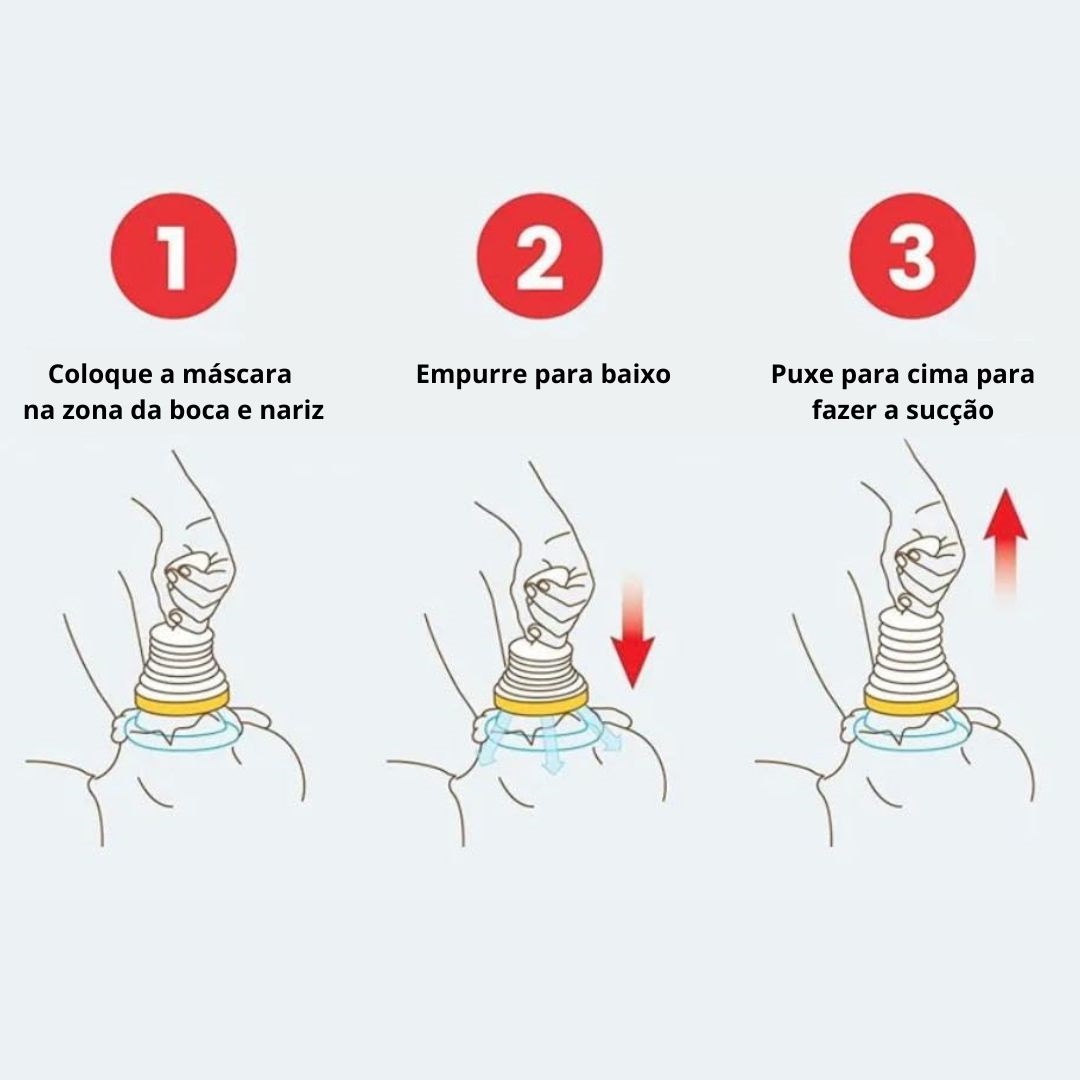 1

Coloque a máscara na zona da boca e nariz

2

Empurre para baixo

3

Puxe para cima para fazer a sucção